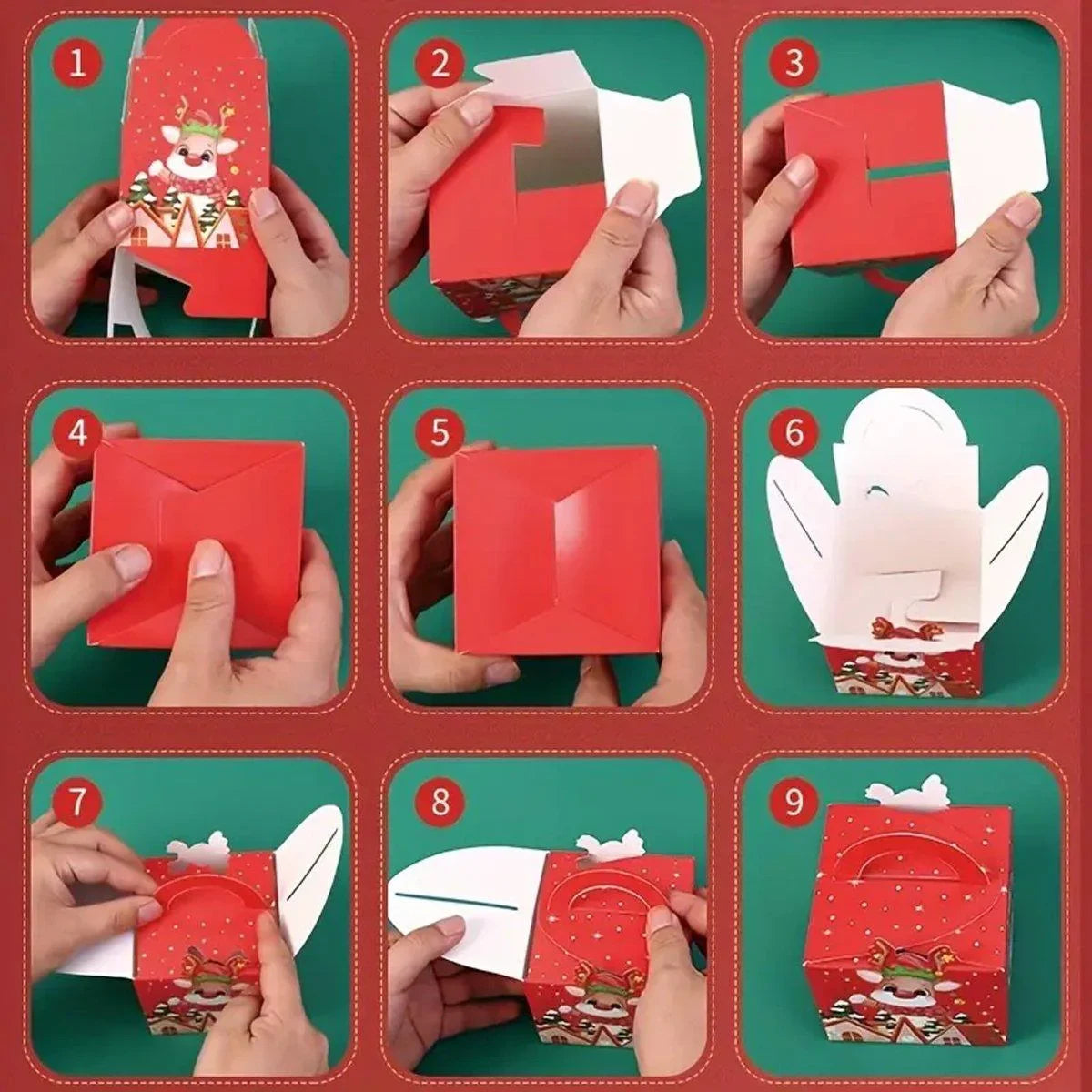 1

2

3

4

5

6

7

8

9