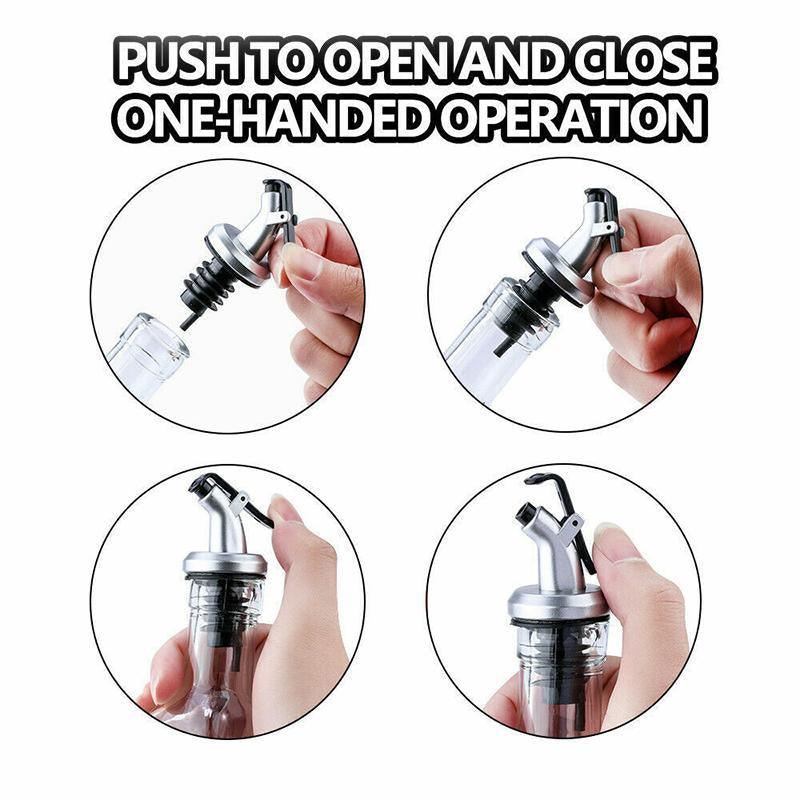 PUSH TO OPEN AND CLOSE
ONE-HANDED OPERATION