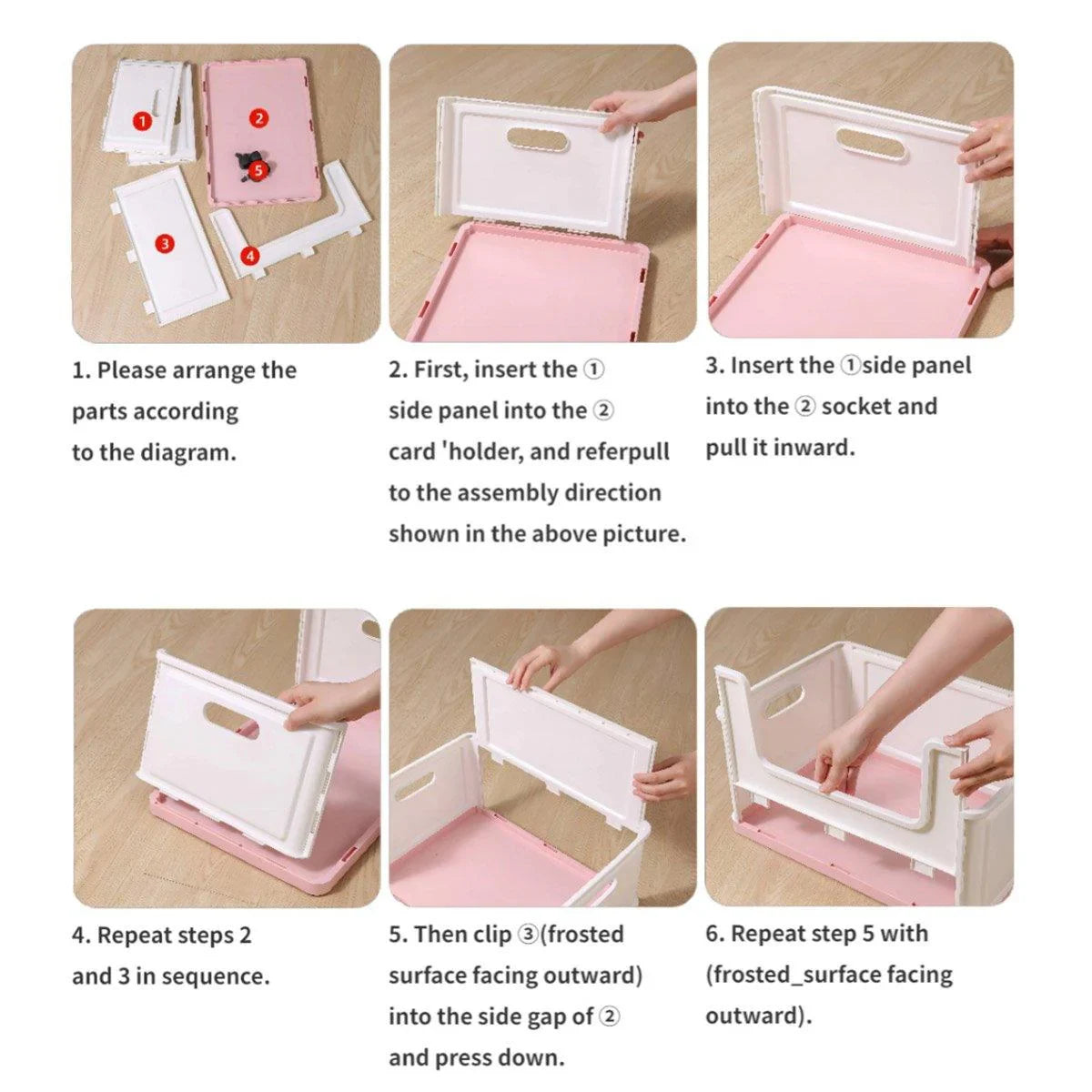 1

2

5

3

4

1. Please arrange the parts according to the diagram.

2. First, insert the ① side panel into the ② card 'holder, and referpull to the assembly direction shown in the above picture.

3. Insert the ①side panel into the ② socket and pull it inward.

4. Repeat steps 2 and 3 in sequence.

5. Then clip ③(frosted surface facing outward) into the side gap of ② and press down.

6. Repeat step 5 with (frosted_surface facing outward).