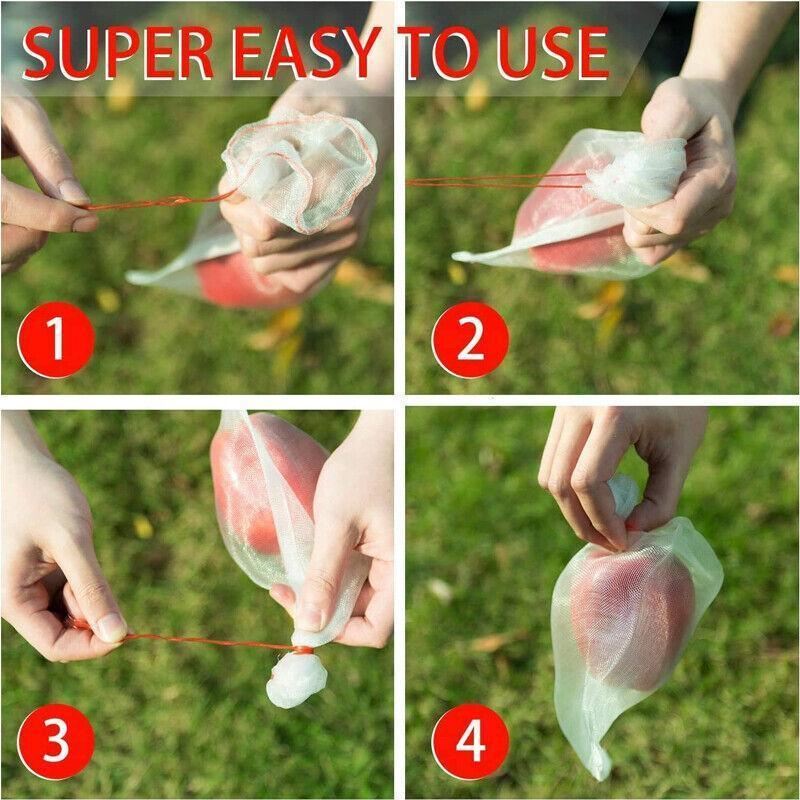 SUPER EASY TO USE

1

2

3

4