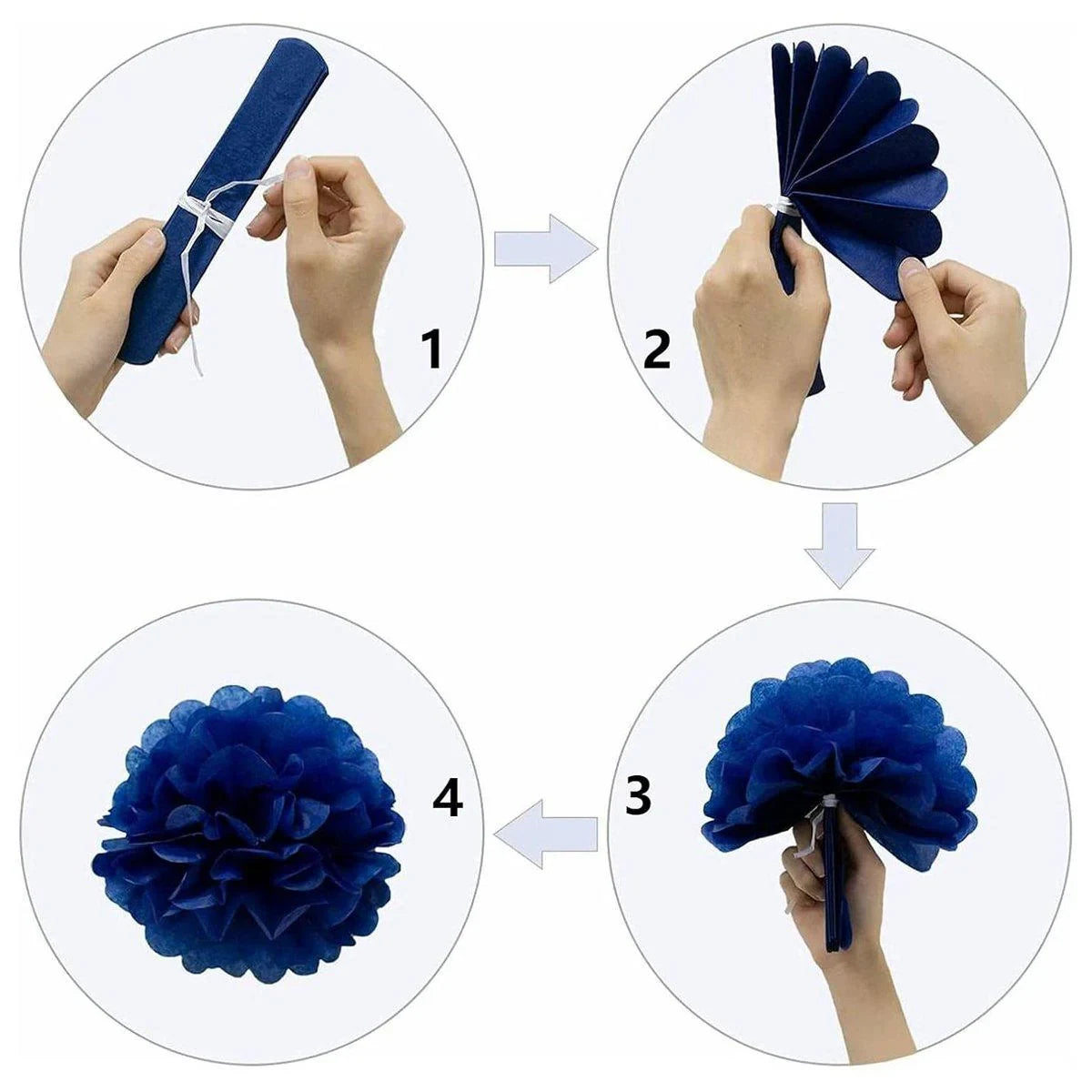 1

2

3

4