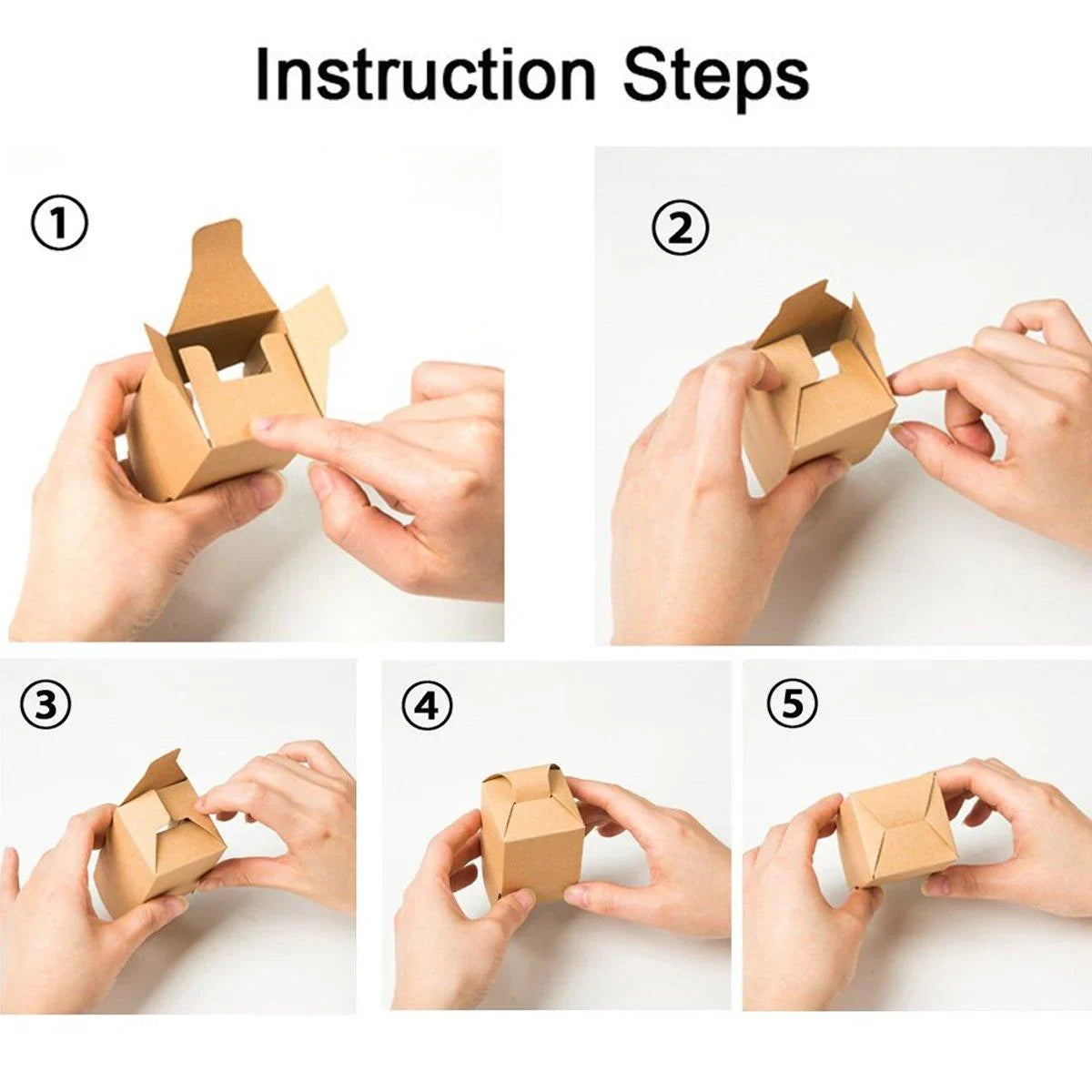 Instruction Steps

①

②

③

④

⑤