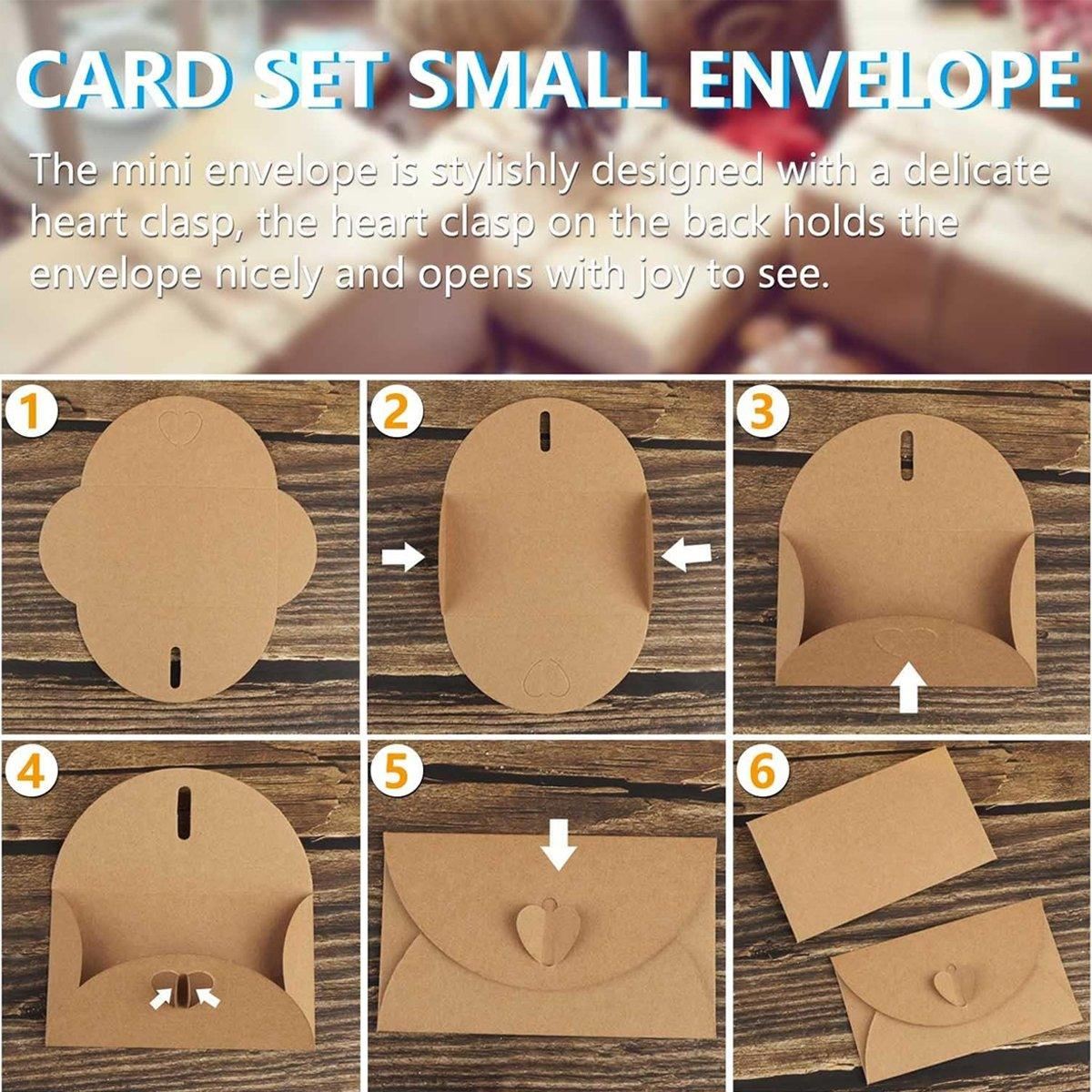 CARD SET SMALL ENVELOPE

The mini envelope is stylishly designed with a delicate heart clasp, the heart clasp on the back holds the envelope nicely and opens with joy to see.

1

2

3

4

5

6