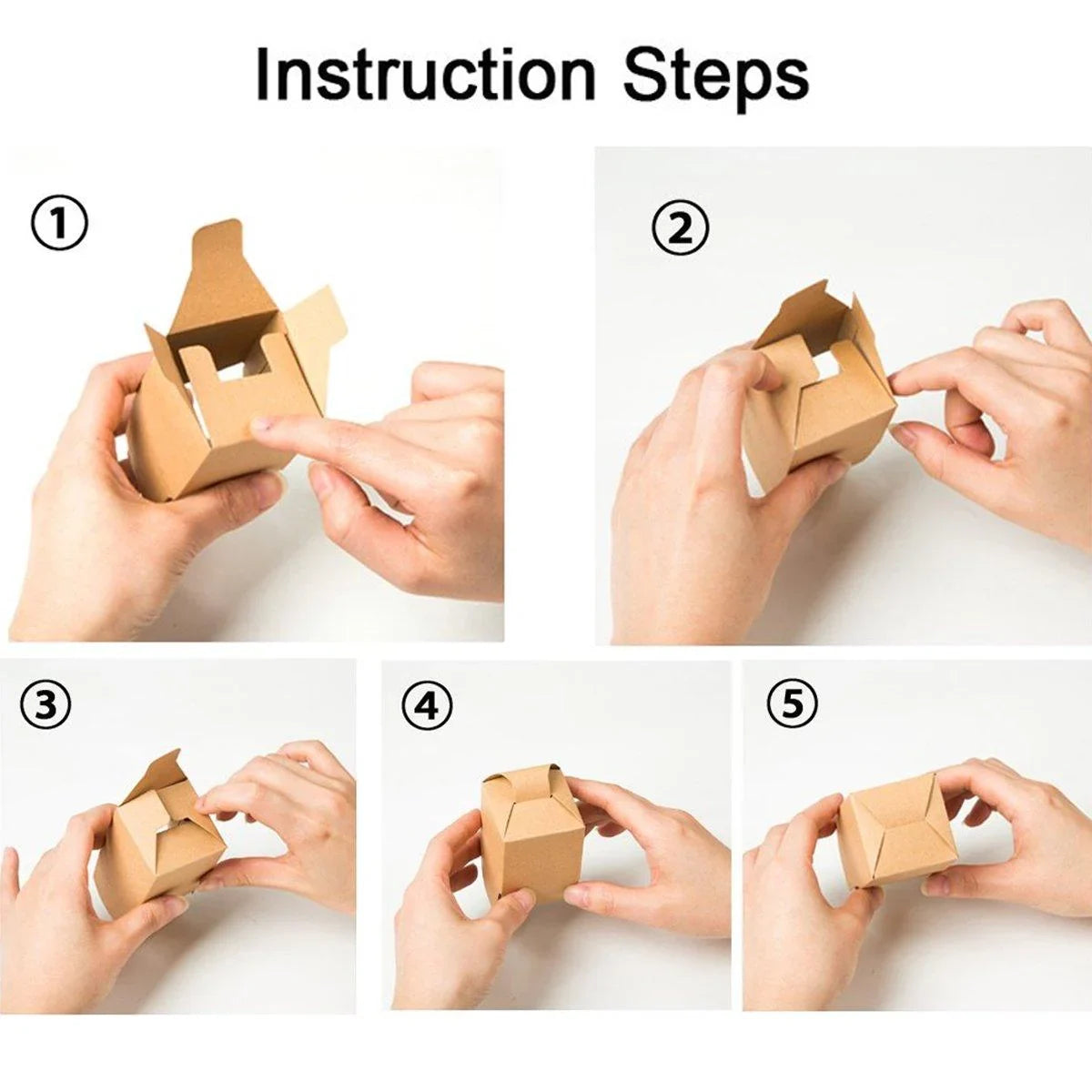 Instruction Steps

①

②

③

④

⑤