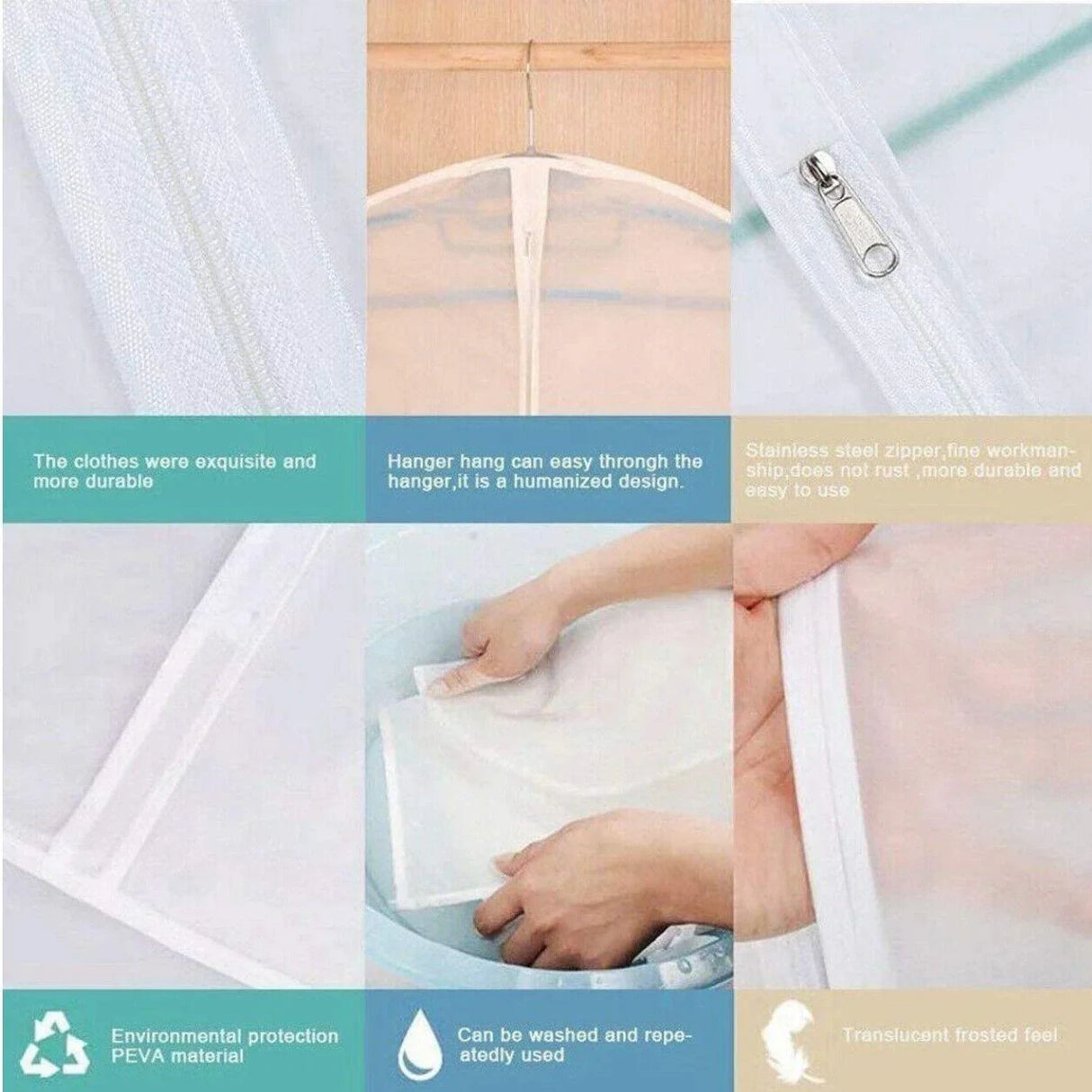 The clothes were exquisite and more durable

Hanger hang can easy throngh the hanger,it is a humanized design.

Stainless steel zipper,fine workmanship,does not rust ,more durable and easy to use

Environmental protection PEVA material

Can be washed and repeatedly used

Translucent frosted feel