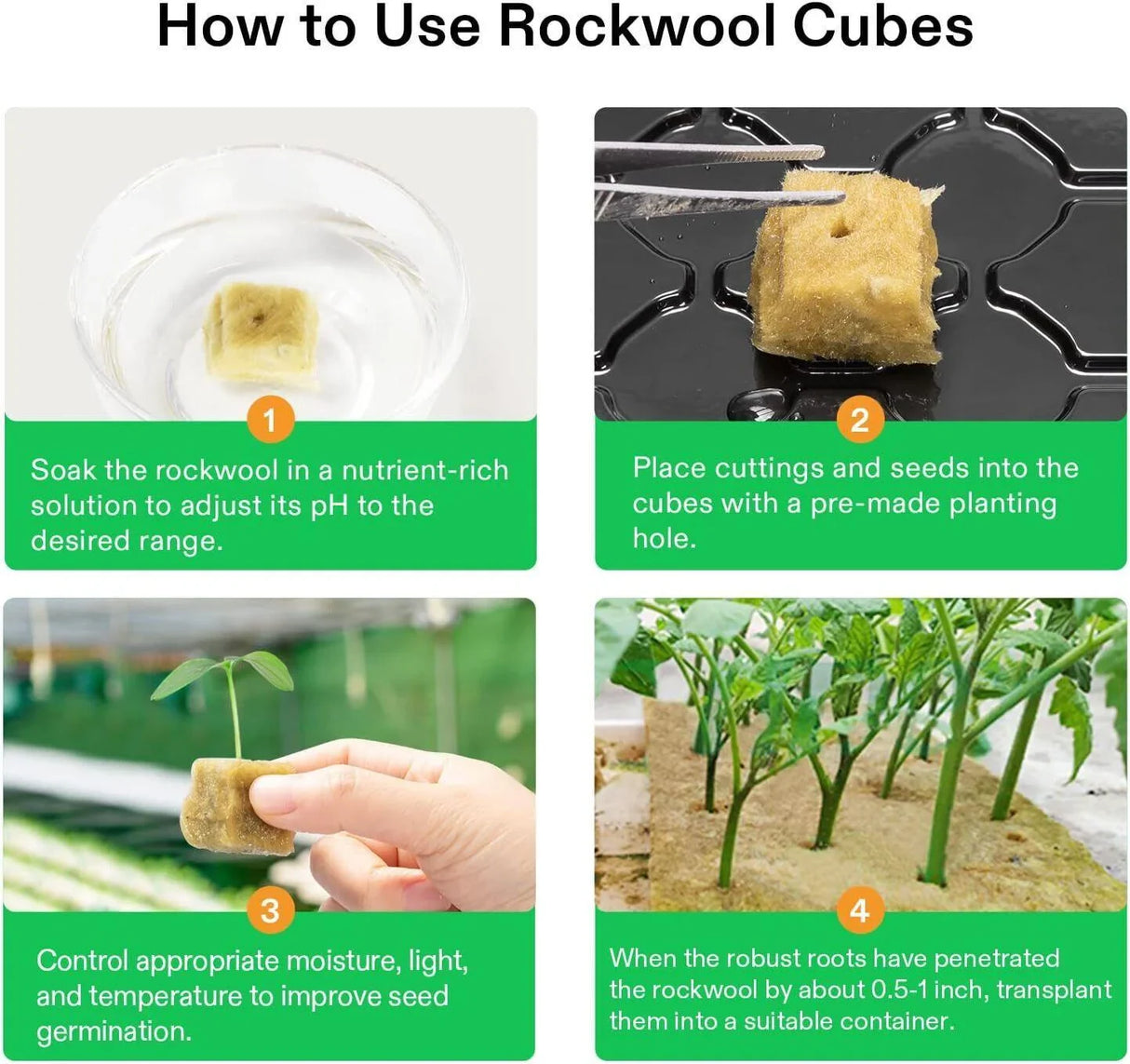 How to Use Rockwool Cubes

1

Soak the rockwool in a nutrient-rich solution to adjust its pH to the desired range.

2

Place cuttings and seeds into the cubes with a pre-made planting hole.

3

Control appropriate moisture, light, and temperature to improve seed germination.

4

When the robust roots have penetrated the rockwool by about 0.5-1 inch, transplant them into a suitable container.