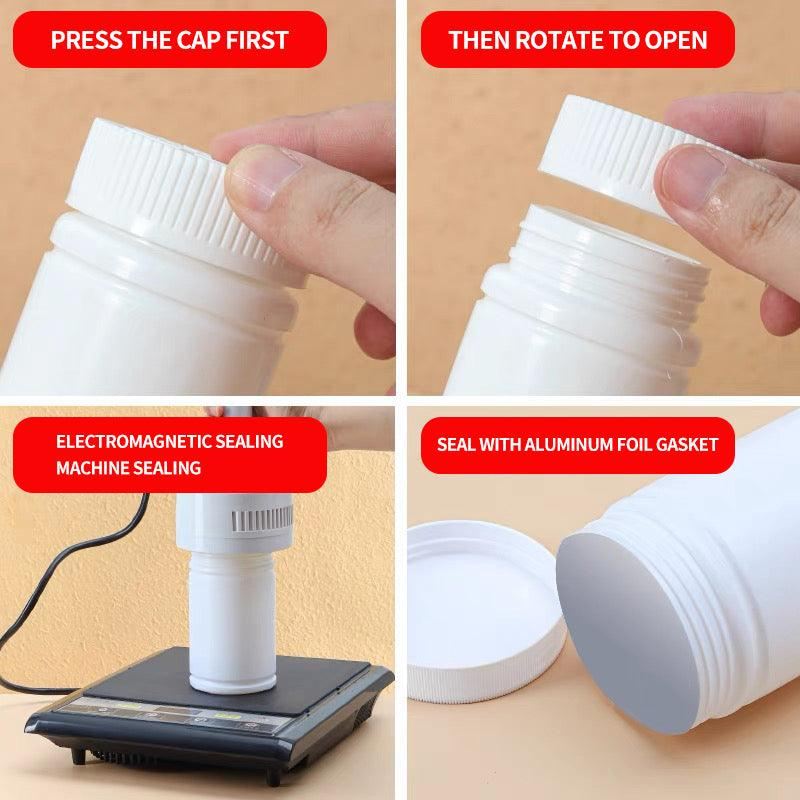 PRESS THE CAP FIRST

THEN ROTATE TO OPEN

ELECTROMAGNETIC SEALING MACHINE SEALING

SEAL WITH ALUMINUM FOIL GASKET