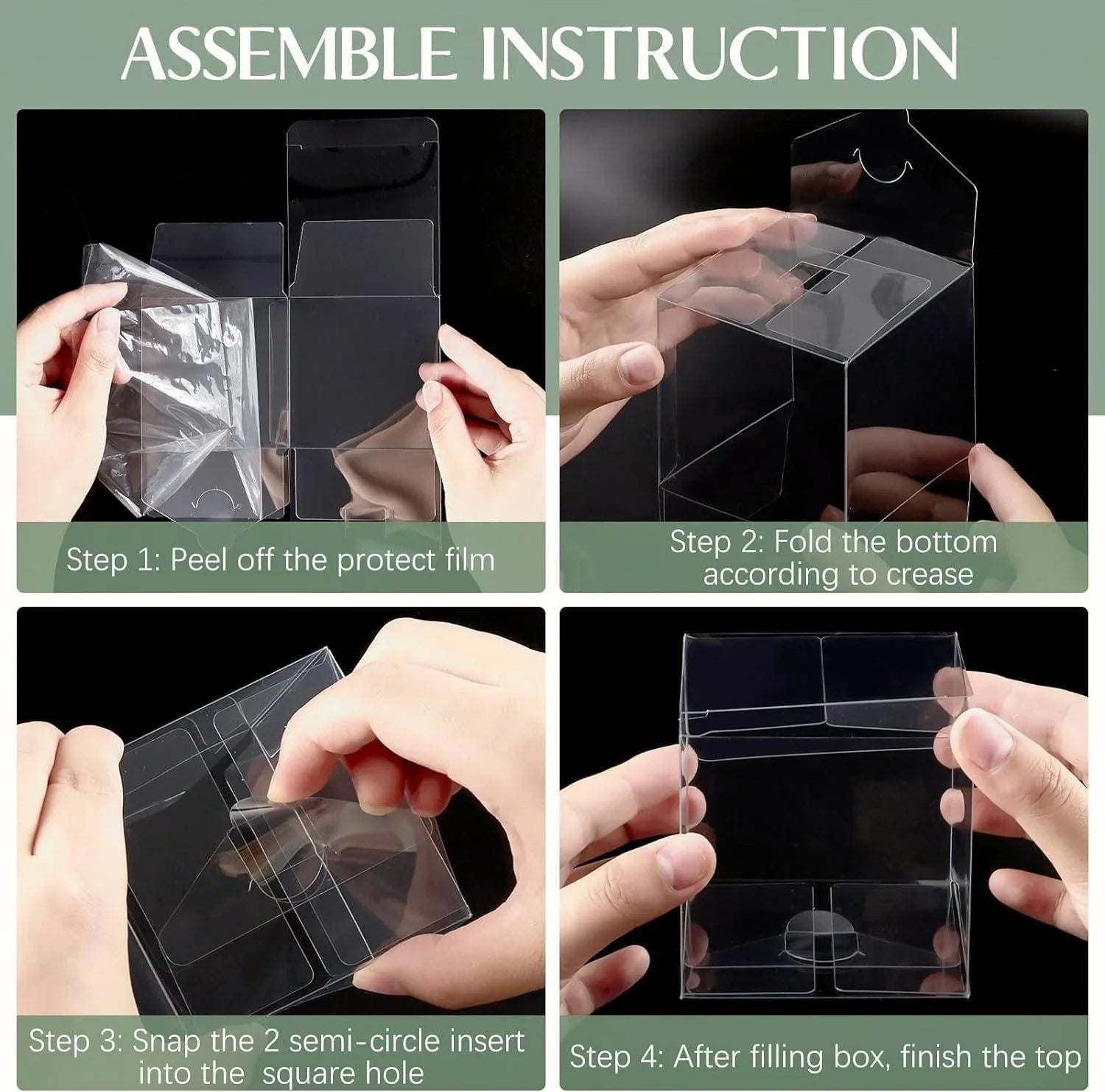 ASSEMBLE INSTRUCTION

Step 1: Peel off the protect film

Step 2: Fold the bottom according to crease

Step 3: Snap the 2 semi-circle insert into the square hole

Step 4: After filling box, finish the top