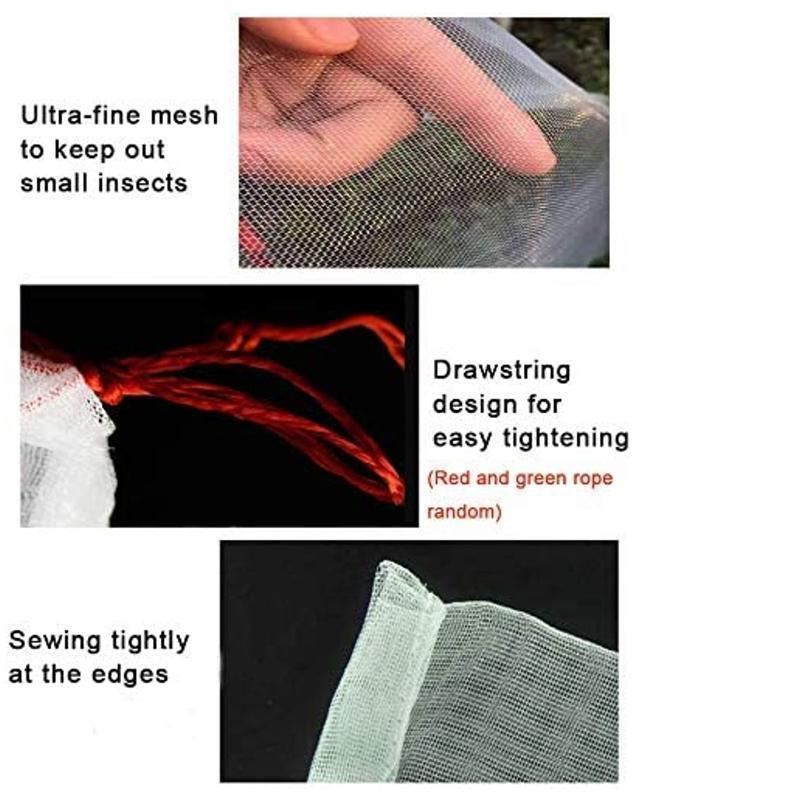 Ultra-fine mesh to keep out small insects

Drawstring design for easy tightening

(Red and green rope random)

Sewing tightly at the edges