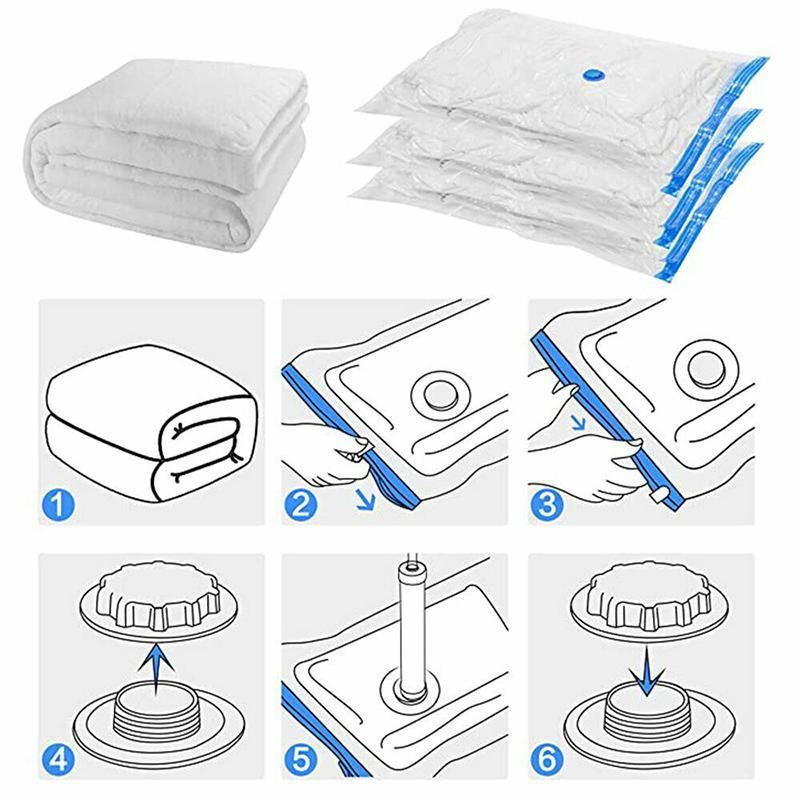 1

2

3

4

5

6