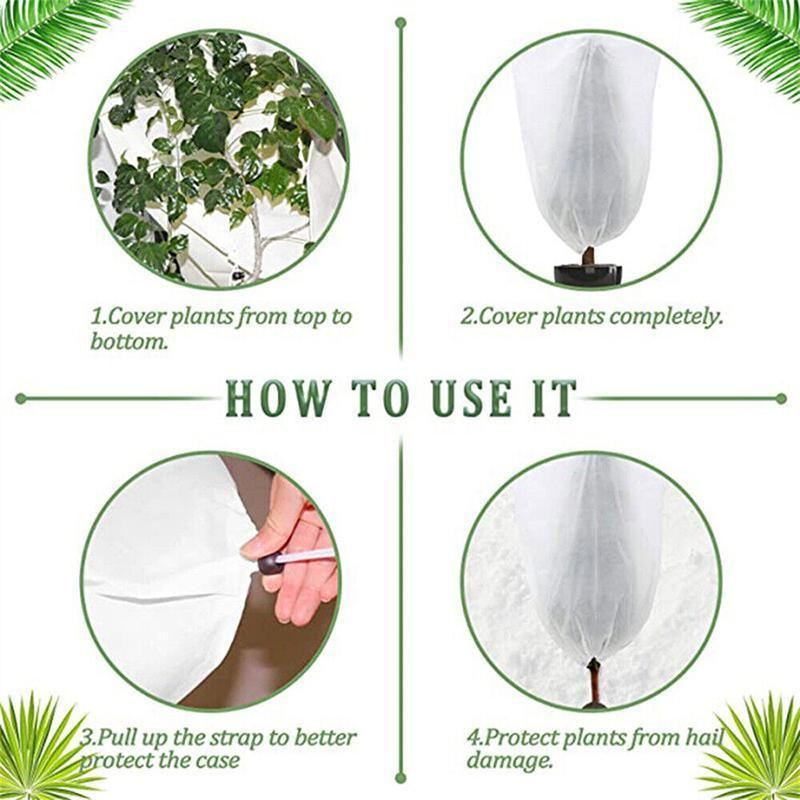 1.Cover plants from top to bottom.

2.Cover plants completely.

HOW TO USE IT

3.Pull up the strap to better protect the case

4.Protect plants from hail damage.