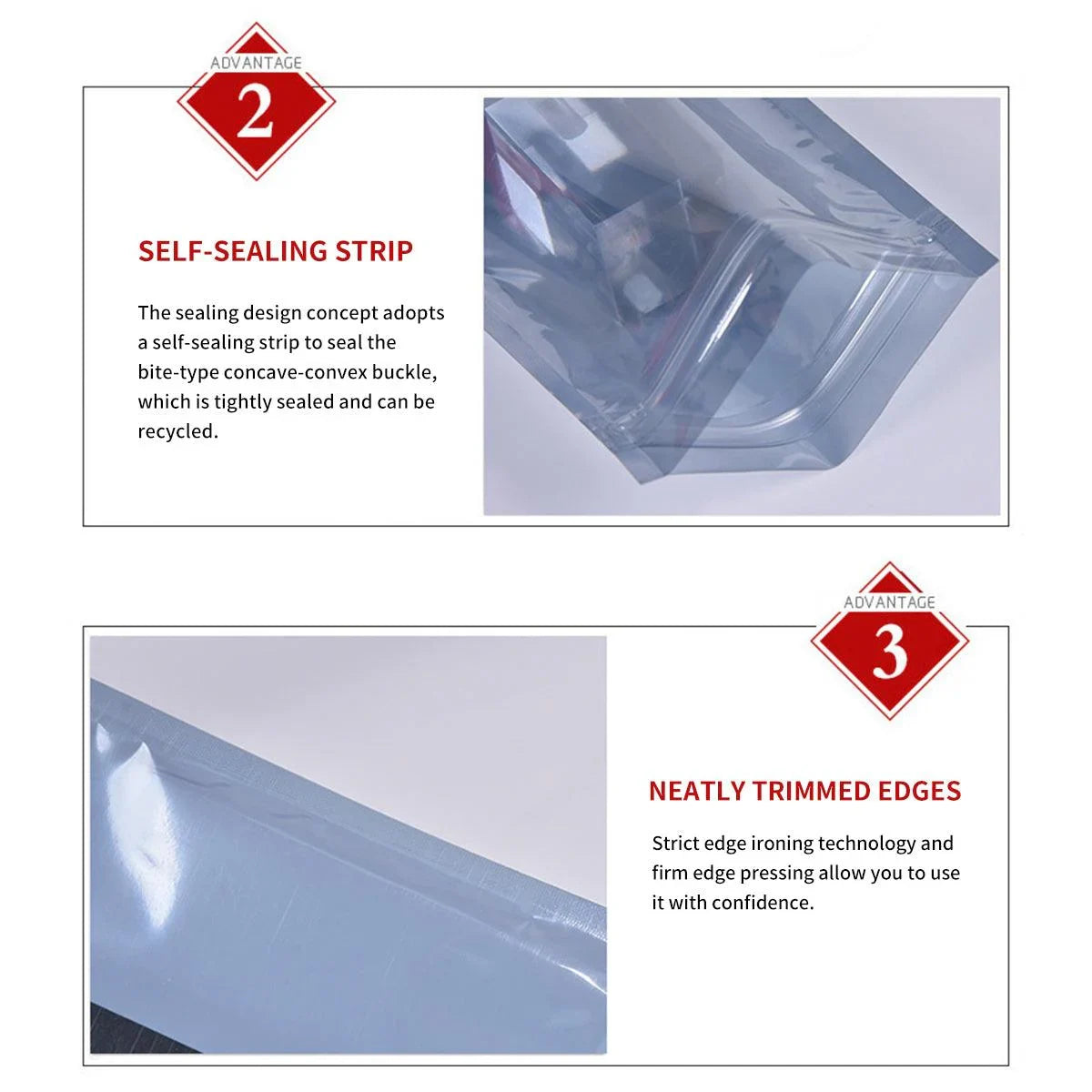 ADVANTAGE
2

SELF-SEALING STRIP

The sealing design concept adopts a self-sealing strip to seal the bite-type concave-convex buckle, which is tightly sealed and can be recycled.

ADVANTAGE
3

NEATLY TRIMMED EDGES

Strict edge ironing technology and firm edge pressing allow you to use it with confidence.