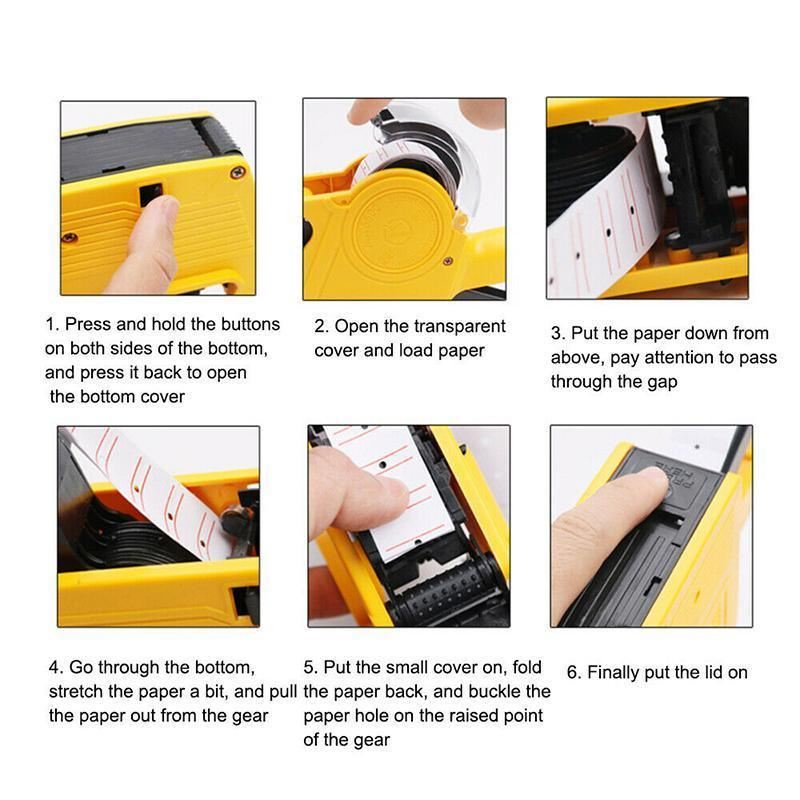 1. Press and hold the buttons on both sides of the bottom, and press it back to open the bottom cover

2. Open the transparent cover and load paper

3. Put the paper down from above, pay attention to pass through the gap

4. Go through the bottom, stretch the paper a bit, and pull the paper out from the gear

5. Put the small cover on, fold the paper back, and buckle the paper hole on the raised point of the gear

6. Finally put the lid on