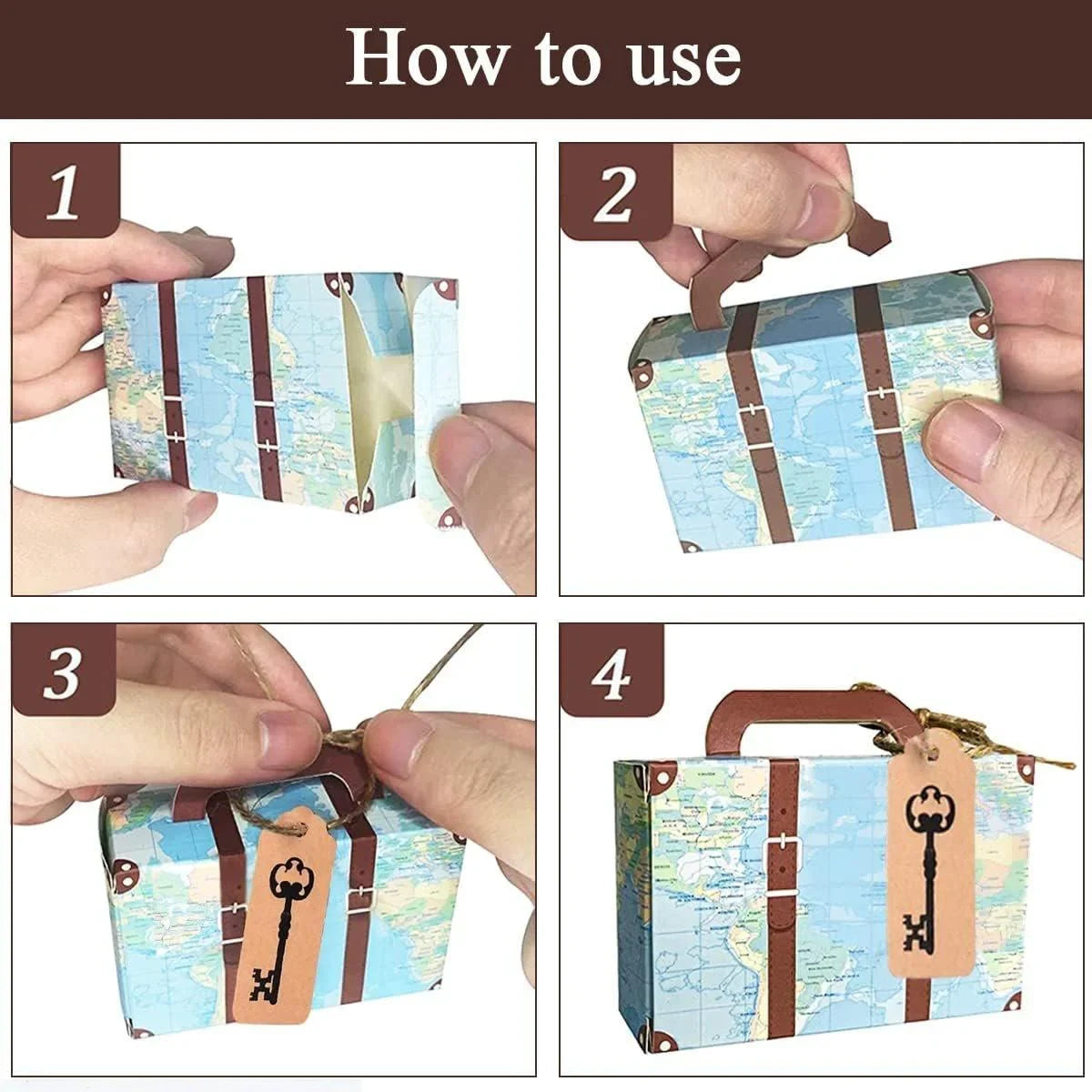 How to use

1

2

3

4