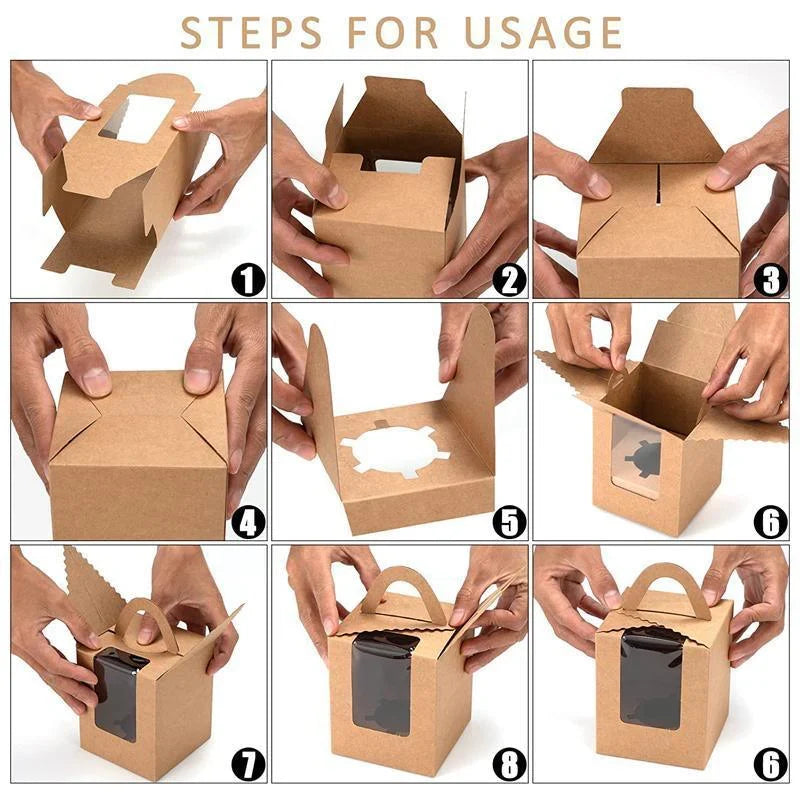 STEPS FOR USAGE

1

2

3

4

5

6

7

8

6