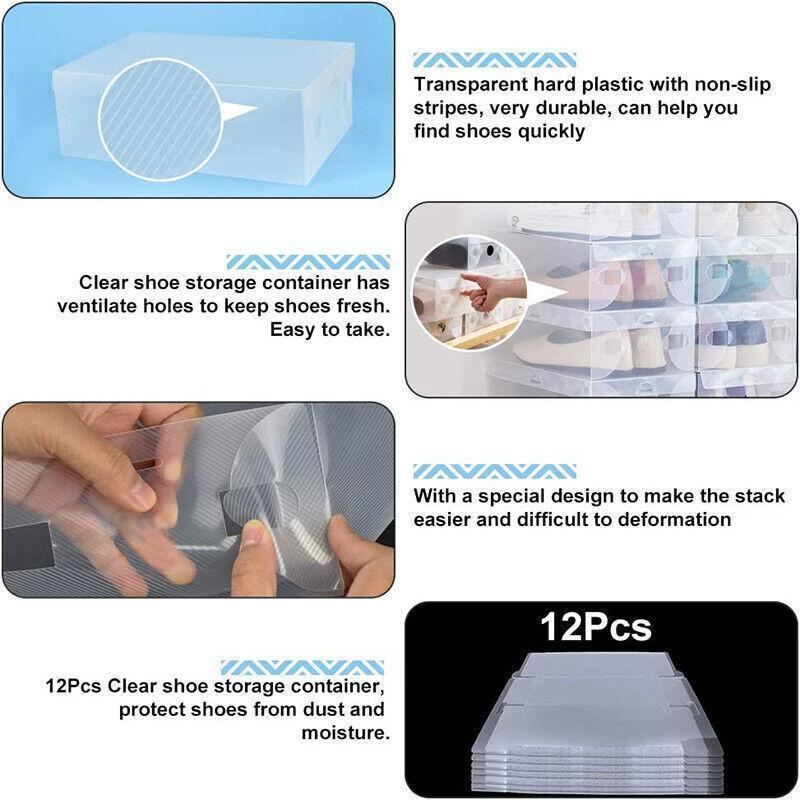 Transparent hard plastic with non-slip stripes, very durable, can help you find shoes quickly

Clear shoe storage container has ventilate holes to keep shoes fresh. Easy to take.

With a special design to make the stack easier and difficult to deformation

12Pcs

12Pcs Clear shoe storage container, protect shoes from dust and moisture.