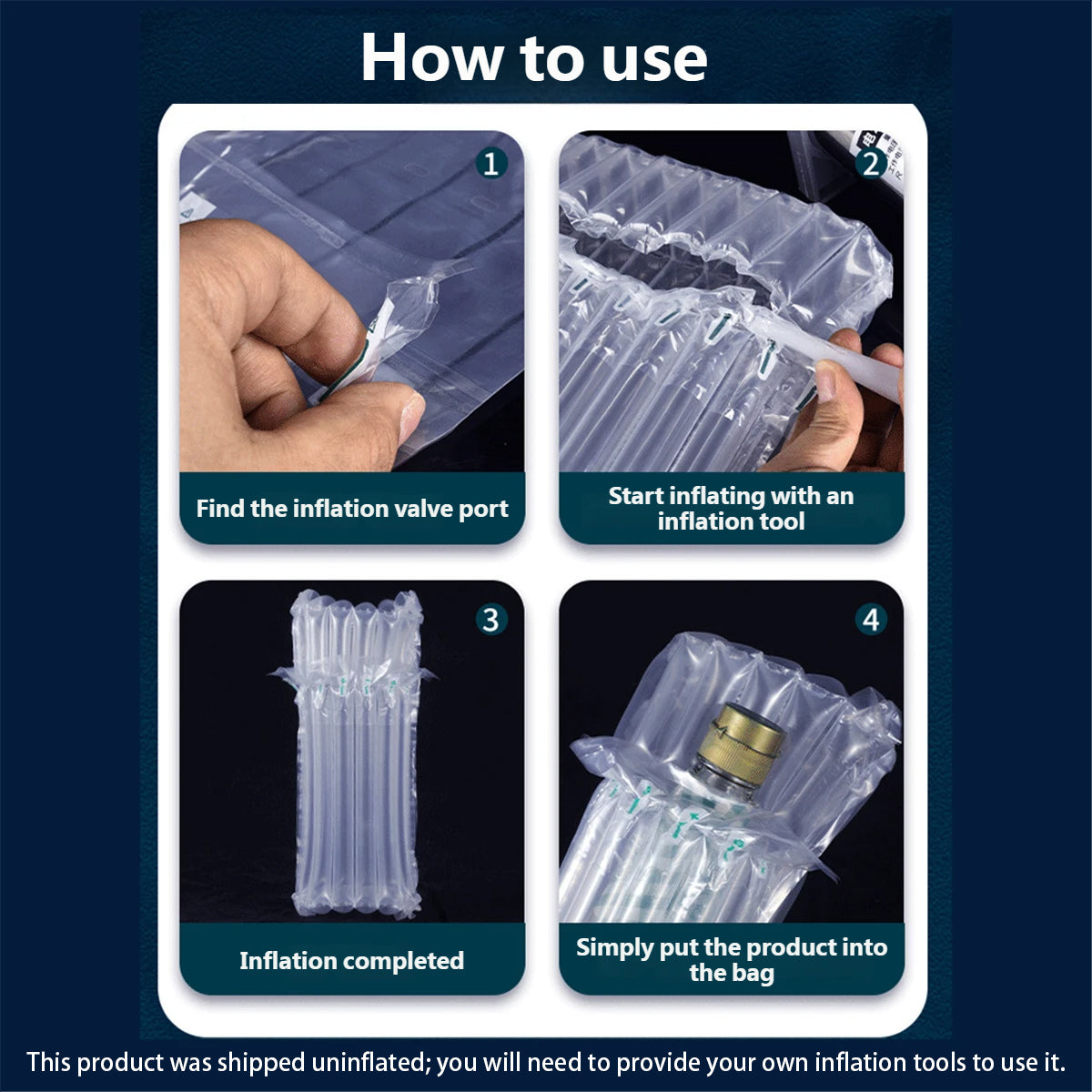 How to use

1

Find the inflation valve port

2

Start inflating with an inflation tool

3

Inflation completed

4

Simply put the product into the bag

This product was shipped uninflated; you will need to provide your own inflation tools to use it.