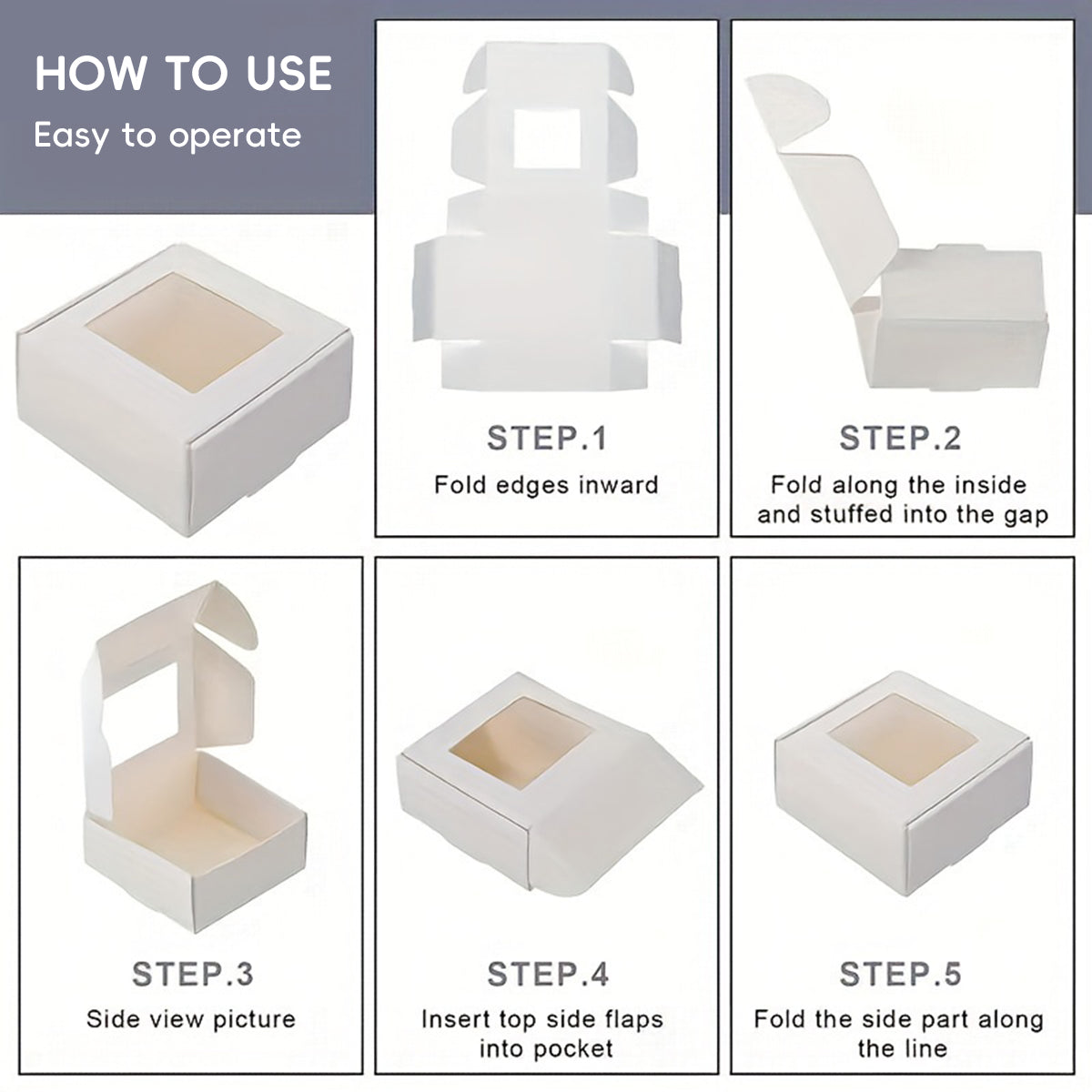 HOW TO USE
Easy to operate

STEP.1
Fold edges inward

STEP.2
Fold along the inside and stuffed into the gap

STEP.3
Side view picture

STEP.4
Insert top side flaps into pocket

STEP.5
Fold the side part along the line