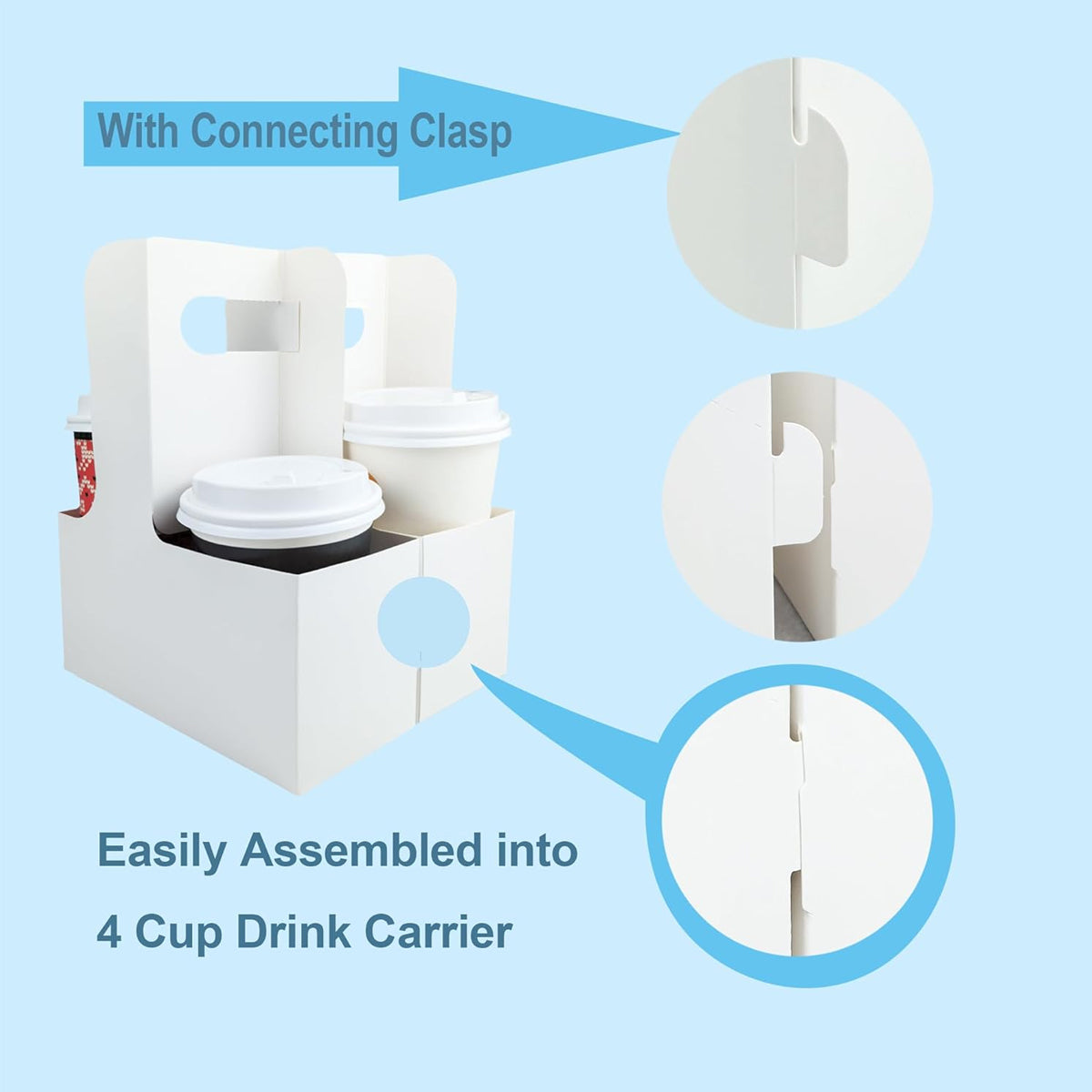 With Connecting Clasp

Easily Assembled into

4 Cup Drink Carrier