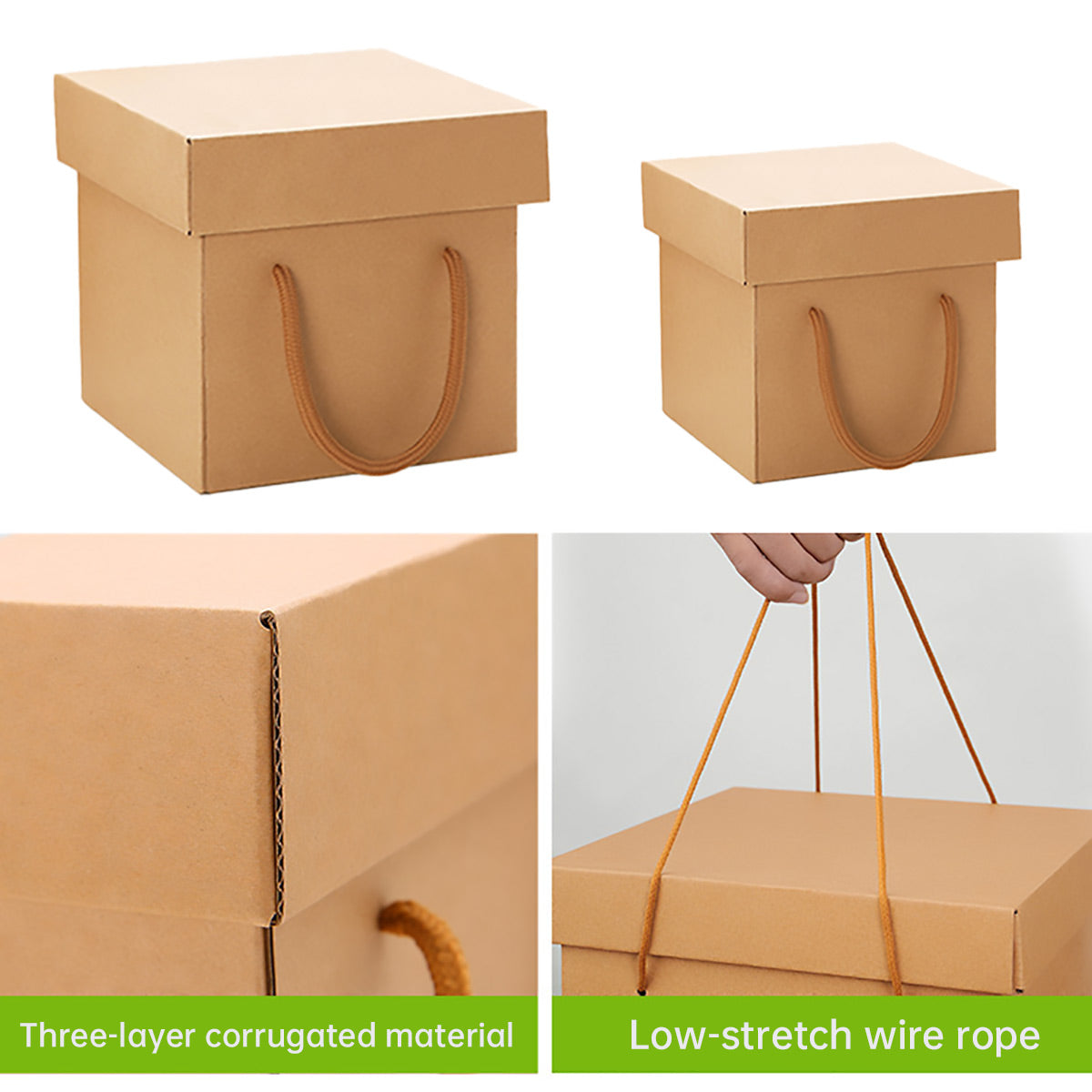 Three-layer corrugated material

Low-stretch wire rope