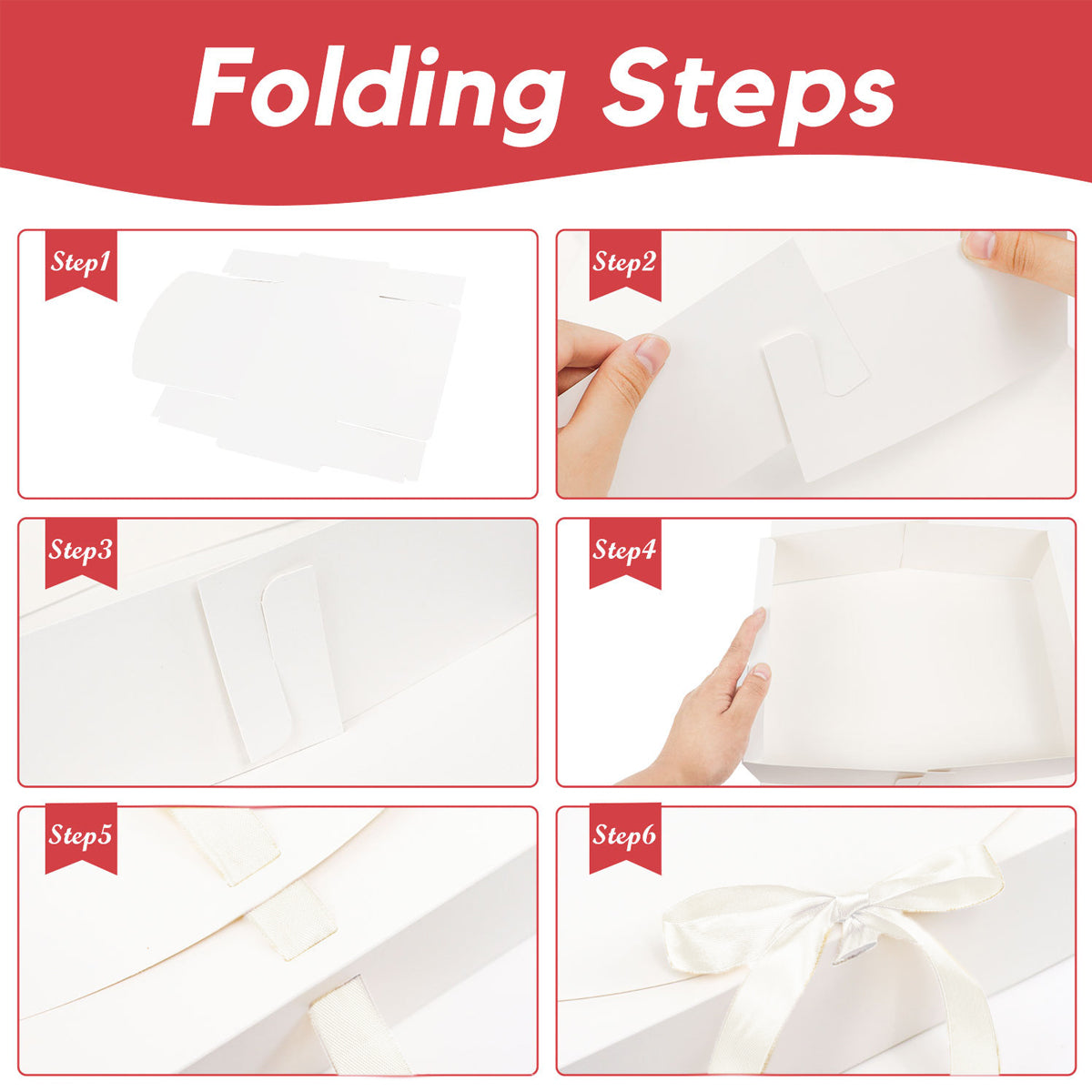 Folding Steps

Step1

Step2

Step3

Step4

Step5

Step6